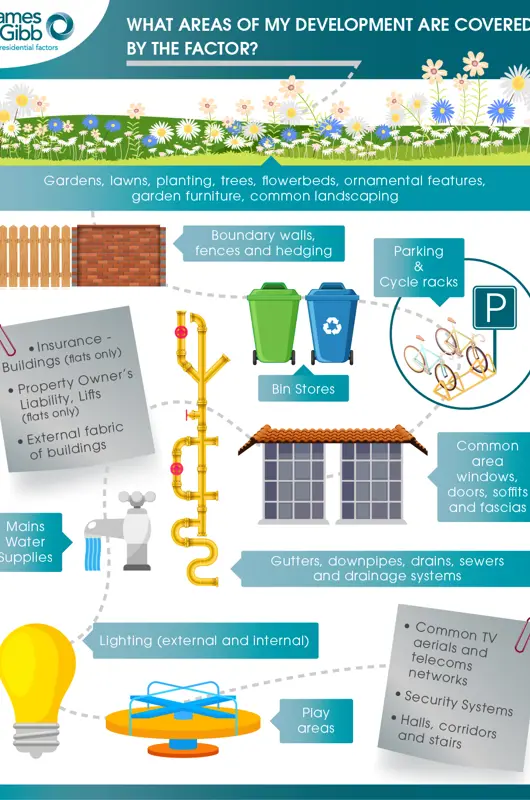 ames Gibb
residential factors

WHAT AREAS OF MY DEVELOPMENT ARE COVERED BY THE FACTOR?

Gardens, lawns, planting, trees, flowerbeds, ornamental features, garden furniture, common landscaping

Boundary walls, fences and hedging

Parking & Cycle racks

P

• Insurance - Buildings (flats only)
• Property Owner's Liability, Lifts (flats only)
• External fabric of buildings

Bin Stores

Common area windows, doors, soffits and fascias

Mains Water Supplies

Gutters, downpipes, drains, sewers and drainage systems

Lighting (external and internal)

• Common TV aerials and telecoms networks
• Security Systems
• Halls, corridors and stairs

Play areas